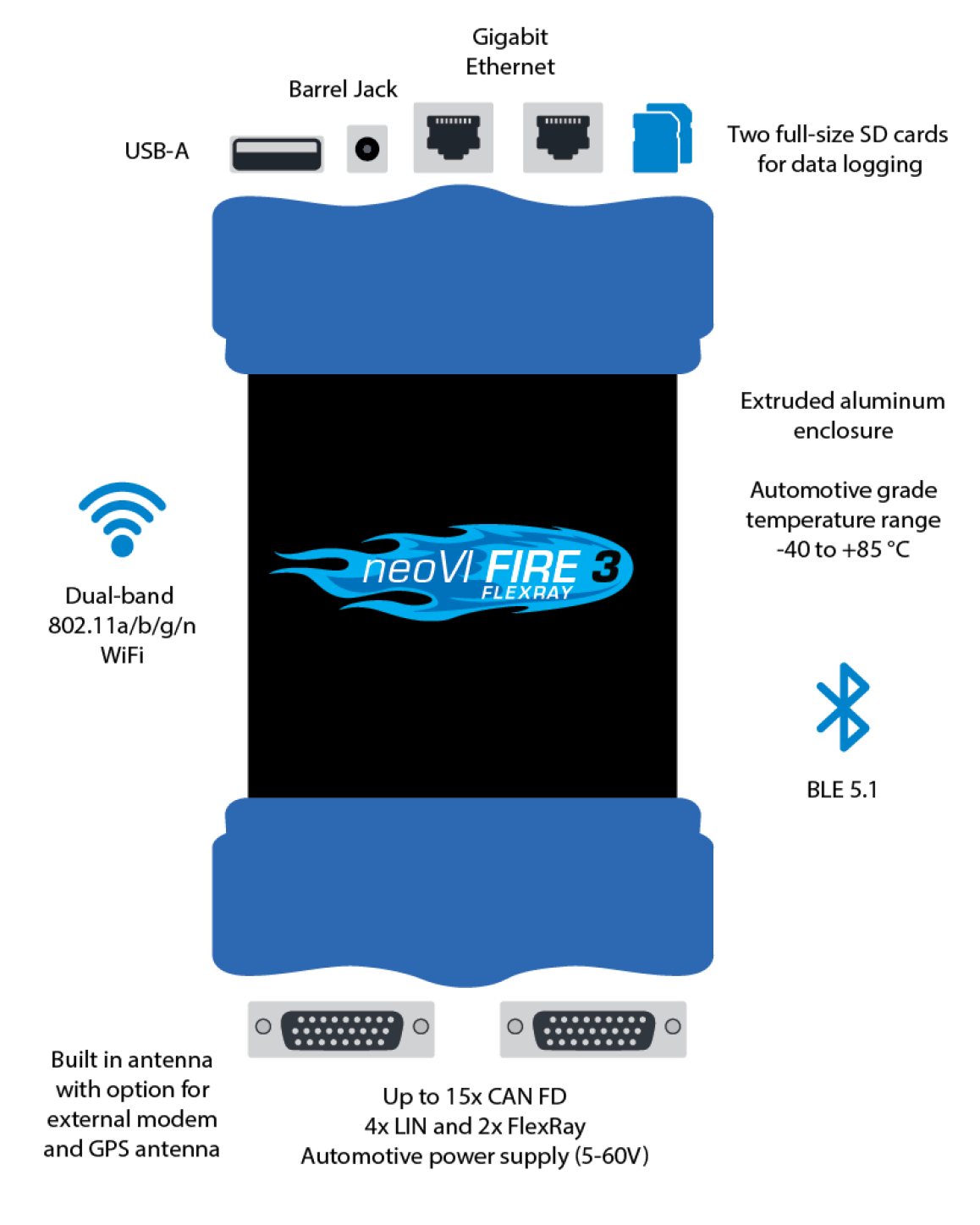 Gigabit Ethernet

Barrel Jack

USB-A

Two full-size SD cards for data logging

Extruded aluminum enclosure

Automotive grade temperature range -40 to +85 °C

Dual-band 802.11a/b/g/n WiFi

neoVI FIRE 3
FLEXRAY

BLE 5.1

Built in antenna with option for external modem and GPS antenna

Up to 15x CAN FD
4x LIN and 2x FlexRay
Automotive power supply (5-60V)